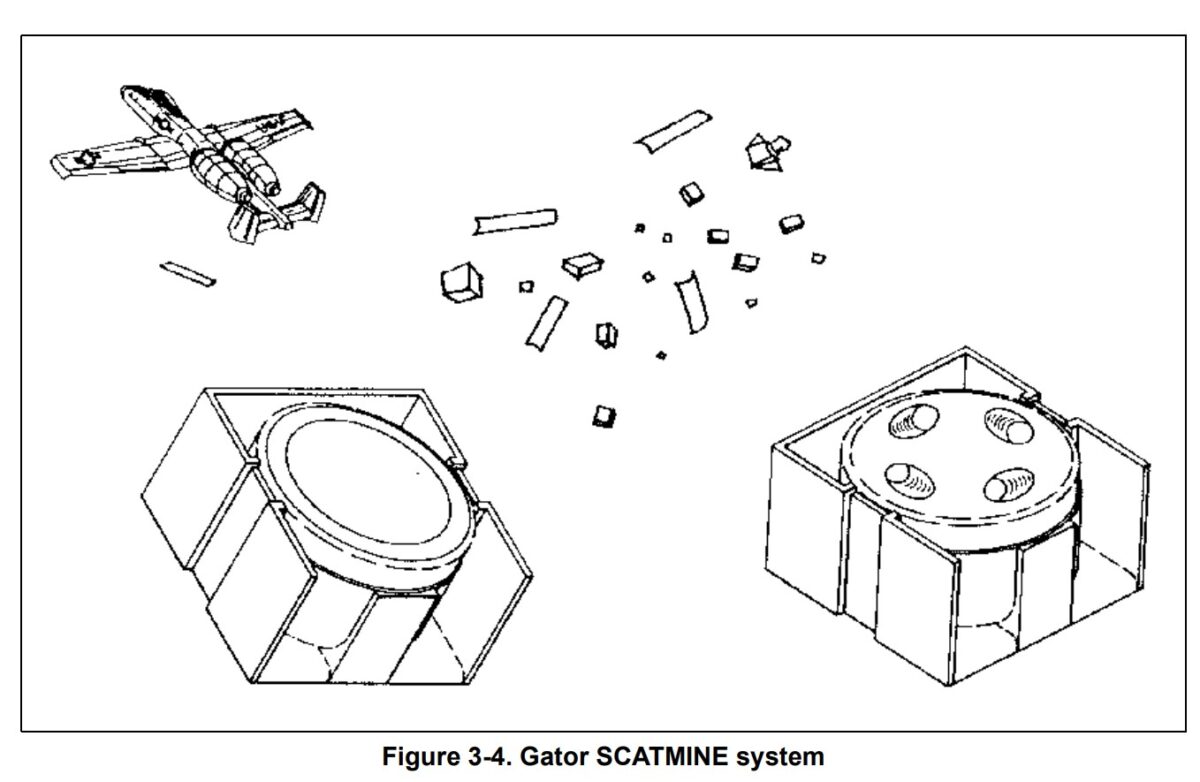 Figure 3-4. Gator SCATMINE system